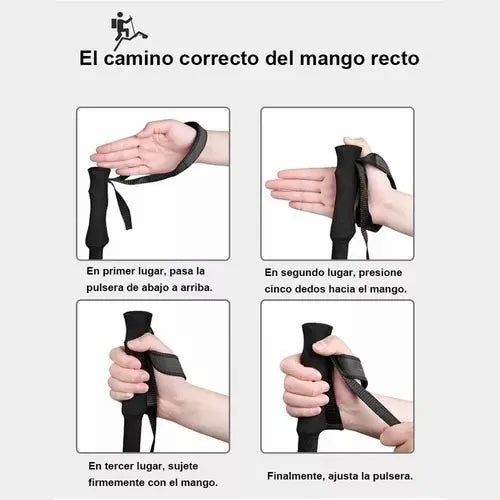 El camino correcto del mango recto

En primer lugar, pasa la pulsera de abajo a arriba.

En segundo lugar, presione cinco dedos hacia el mango.

En tercer lugar, sujete firmemente con el mango.

Finalmente, ajusta la pulsera.